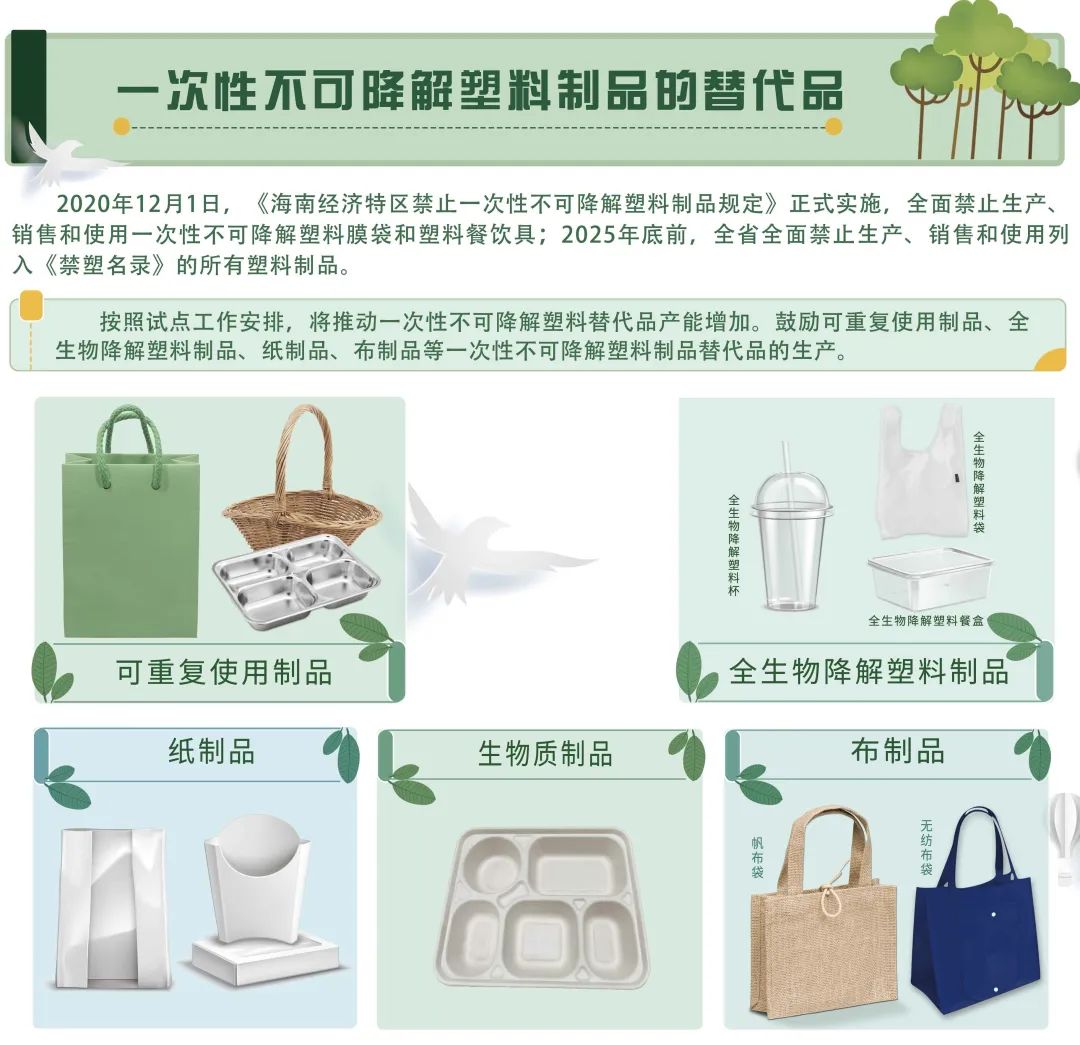 一次性不可降解塑料制品的替代品

2020年12月1日，《海南经济特区禁止一次性不可降解塑料制品规定》正式实施，全面禁止生产、销售和使用一次性不可降解塑料膜袋和塑料餐饮具；2025年底前，全省全面禁止生产、销售和使用列入《禁塑名录》的所有塑料制品。

按照试点工作安排，将推动一次性不可降解塑料替代品产能增加。鼓励可重复使用制品、全生物降解塑料制品、纸制品、布制品等一次性不可降解塑料制品替代品的生产。

可重复使用制品

全生物降解塑料杯

全生物降解塑料袋

全生物降解塑料餐盒

全生物降解塑料制品

纸制品

生物质制品

布制品

帆布袋

无纺布袋